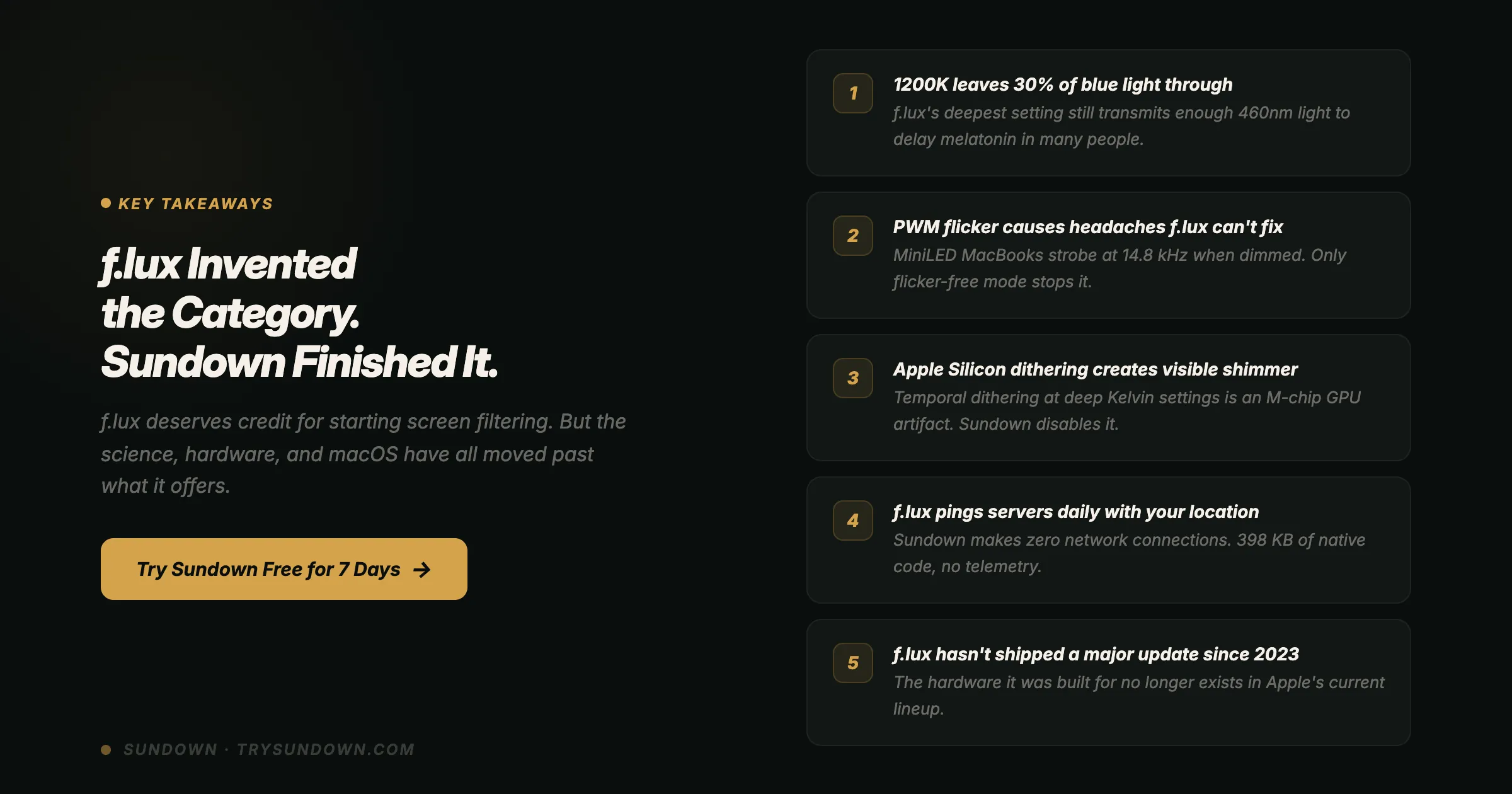 KEY TAKEAWAYS

f.lux Invented the Category. Sundown Finished It.

f.lux deserves credit for starting screen filtering. But the science, hardware, and macOS have all moved past what it offers.

Try Sundown Free for 7 Days →

SUNDOWN · TRYSUNDOWN.COM

1
1200K leaves 30% of blue light through
f.lux's deepest setting still transmits enough 460nm light to delay melatonin in many people.

2
PWM flicker causes headaches f.lux can't fix
MiniLED MacBooks strobe at 14.8 kHz when dimmed. Only flicker-free mode stops it.

3
Apple Silicon dithering creates visible shimmer
Temporal dithering at deep Kelvin settings is an M-chip GPU artifact. Sundown disables it.

4
f.lux pings servers daily with your location
Sundown makes zero network connections. 398 KB of native code, no telemetry.

5
f.lux hasn't shipped a major update since 2023
The hardware it was built for no longer exists in Apple's current lineup.